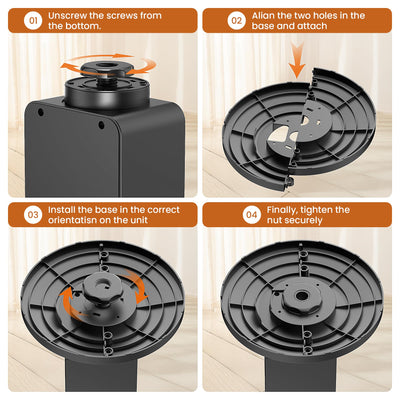 01 Unscrew the screws from the bottom.

02 Alian the two holes in the base and attach

03 Install the base in the correct orientatisn on the unit

04 Finally, tighten the nut securely