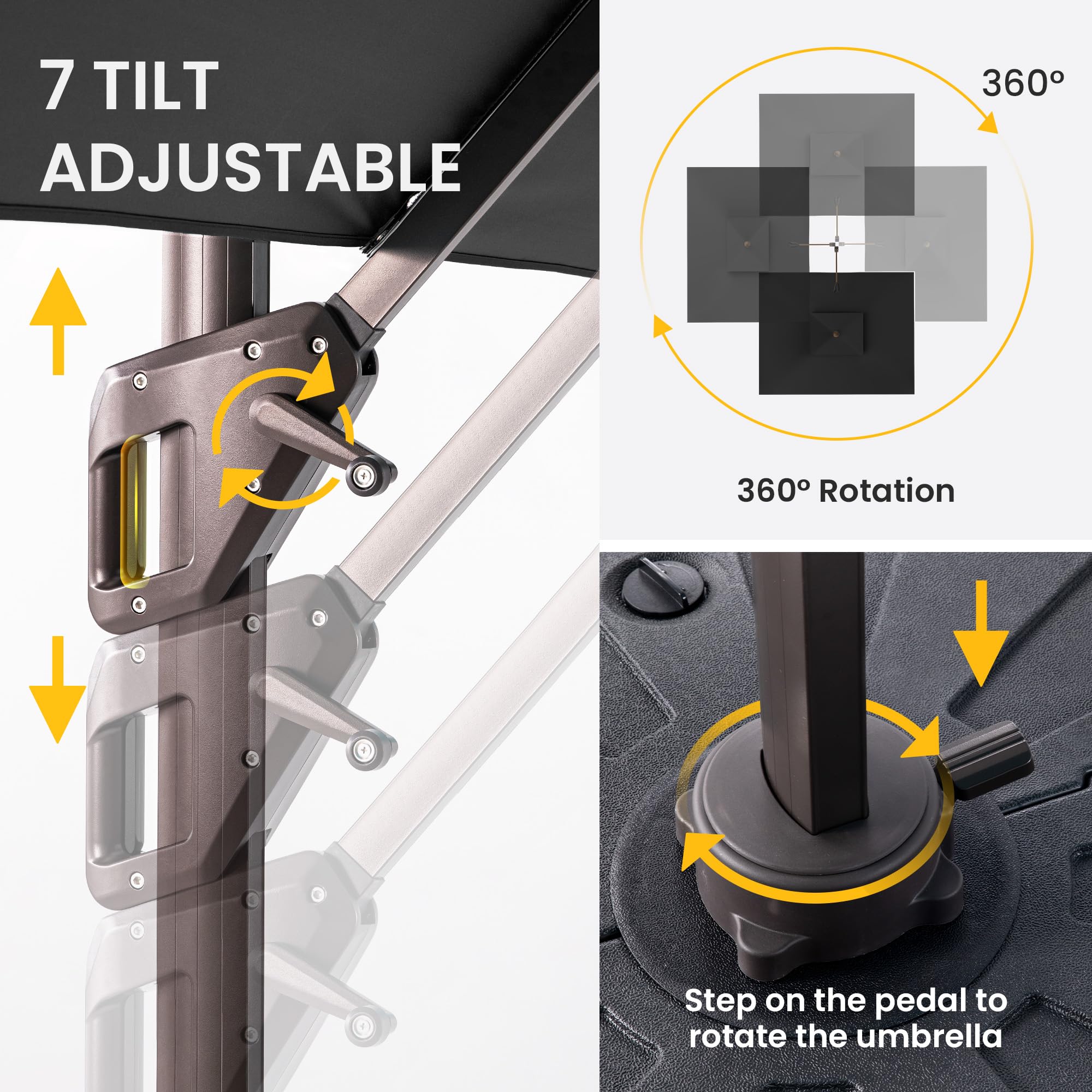 7 TILT ADJUSTABLE

360º

360º Rotation

Step on the pedal to rotate the umbrella