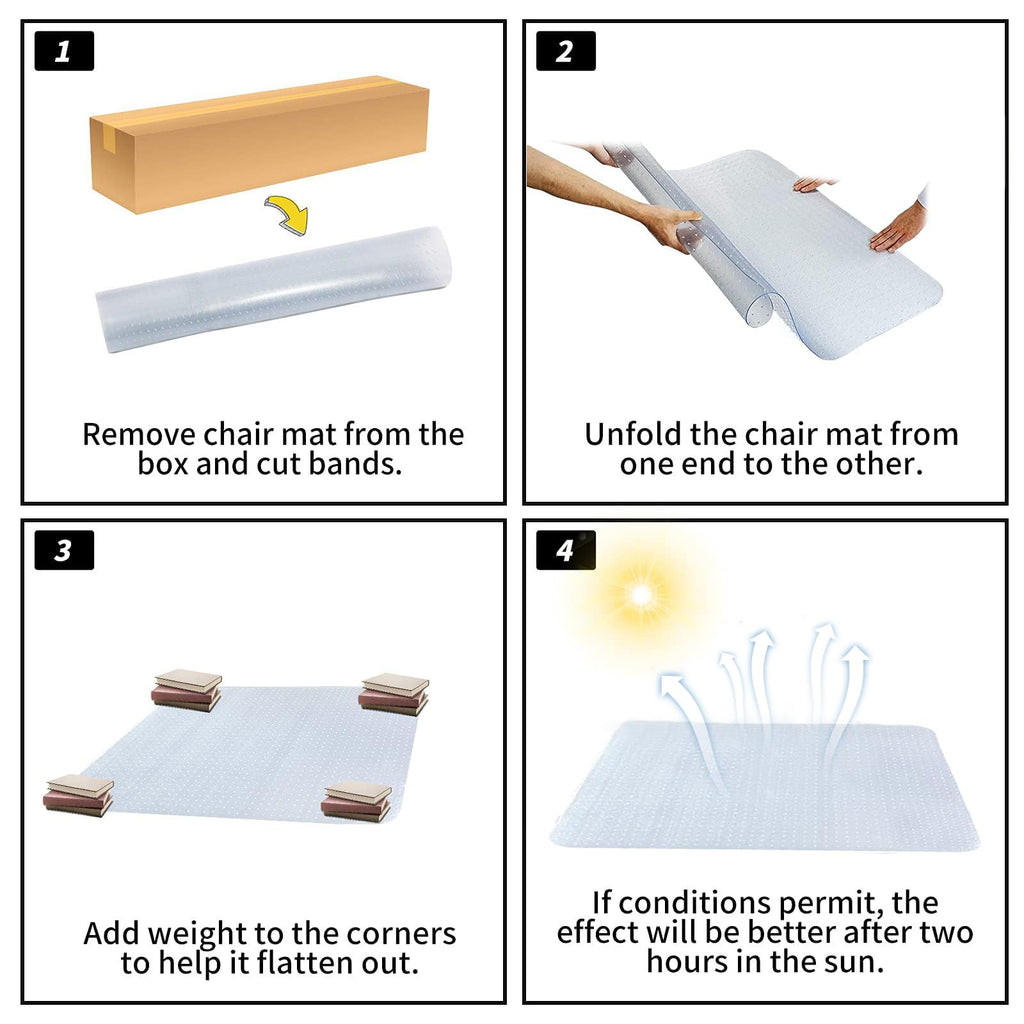 1

Remove chair mat from the box and cut bands.

2

Unfold the chair mat from one end to the other.

3

Add weight to the corners to help it flatten out.

4

If conditions permit, the effect will be better after two hours in the sun.