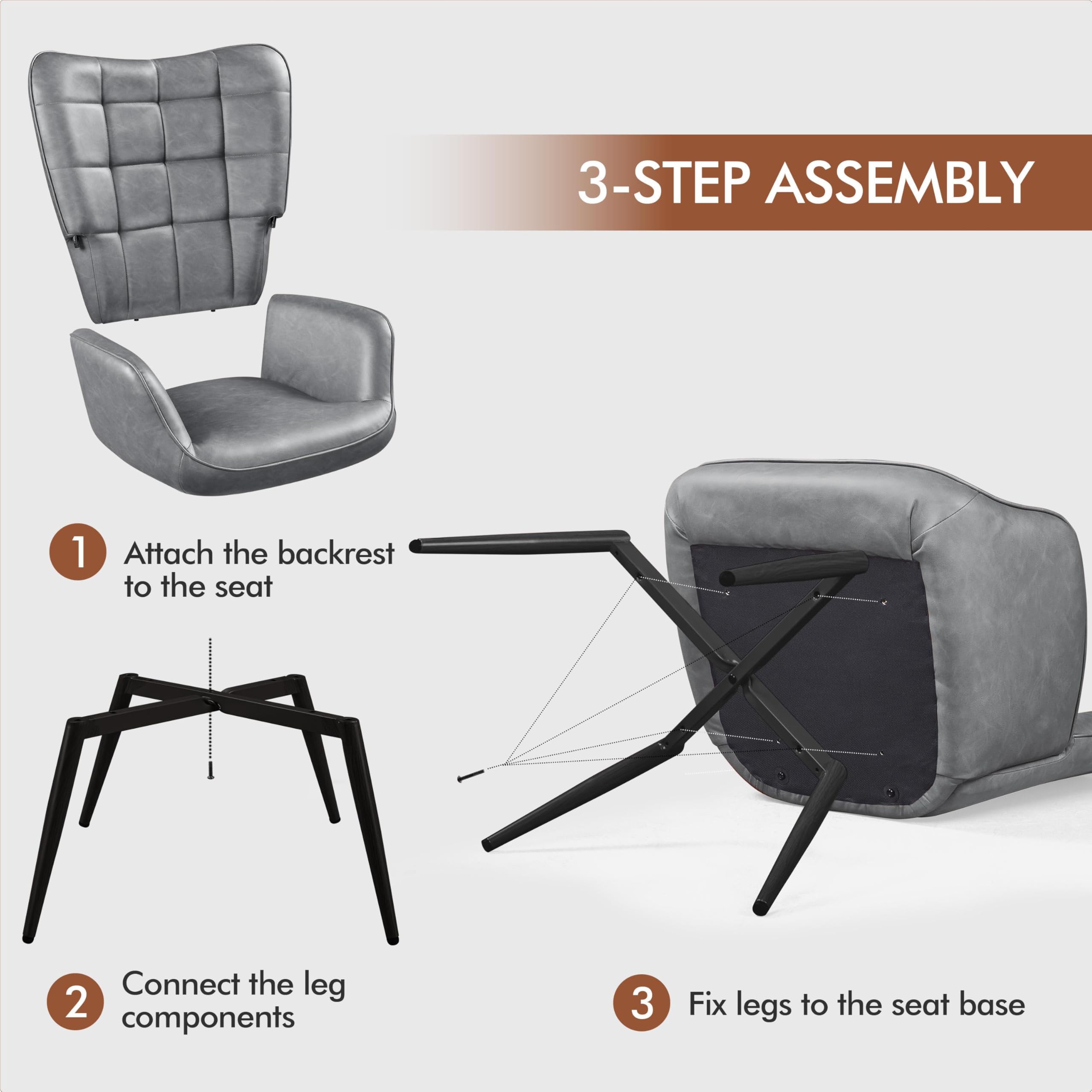 3-STEP ASSEMBLY

1 Attach the backrest to the seat

2 Connect the leg components

3 Fix legs to the seat base