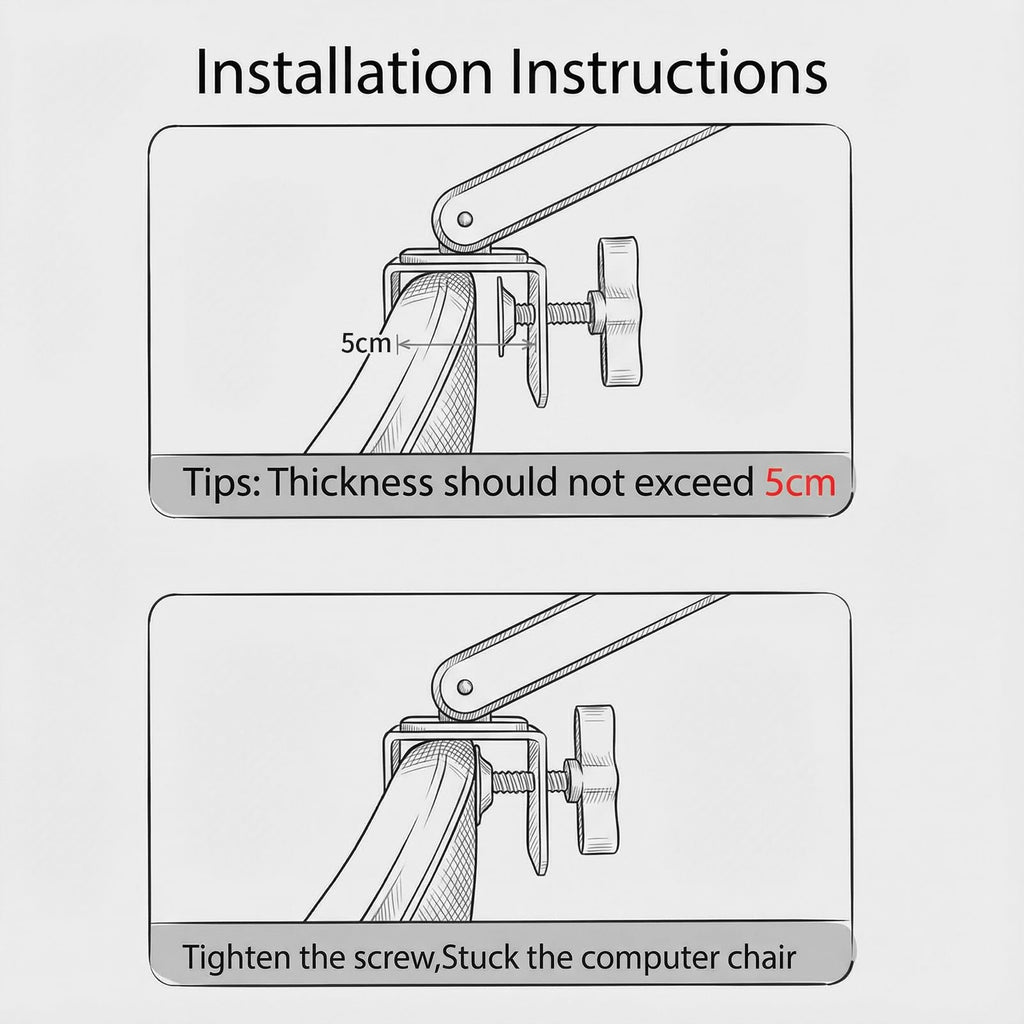 Installation Instructions

5cm

Tips: Thickness should not exceed 5cm

Tighten the screw,Stuck the computer chair