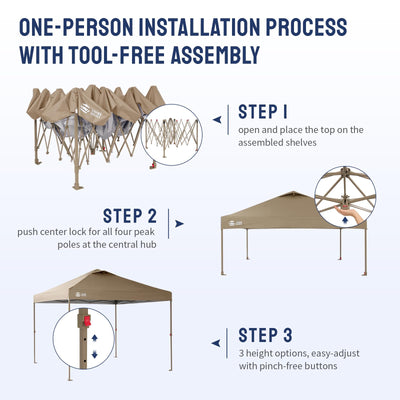 ONE-PERSON INSTALLATION PROCESS WITH TOOL-FREE ASSEMBLY

STEP 1
open and place the top on the assembled shelves

STEP 2
push center lock for all four peak poles at the central hub

STEP 3
3 height options, easy-adjust with pinch-free buttons