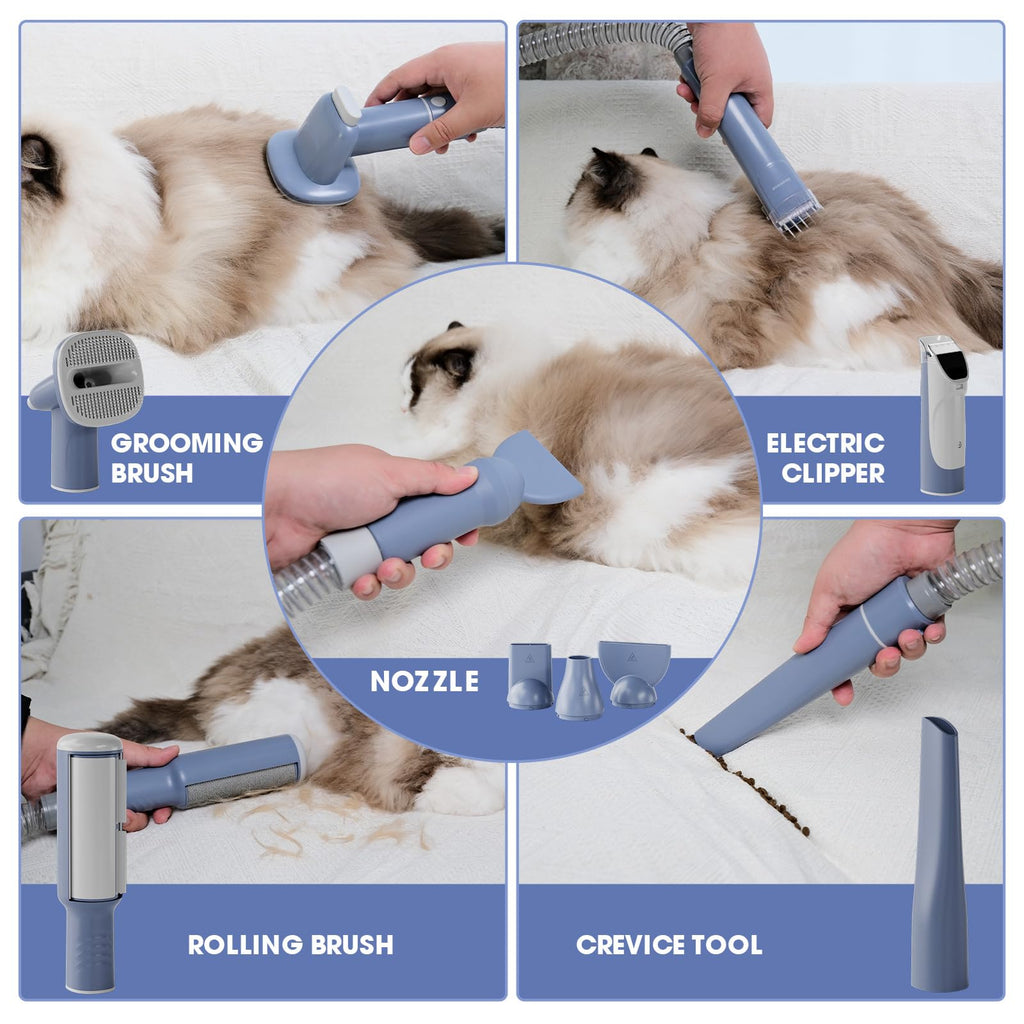 GROOMING BRUSH

ELECTRIC CLIPPER

NOZZLE

ROLLING BRUSH

CREVICE TOOL