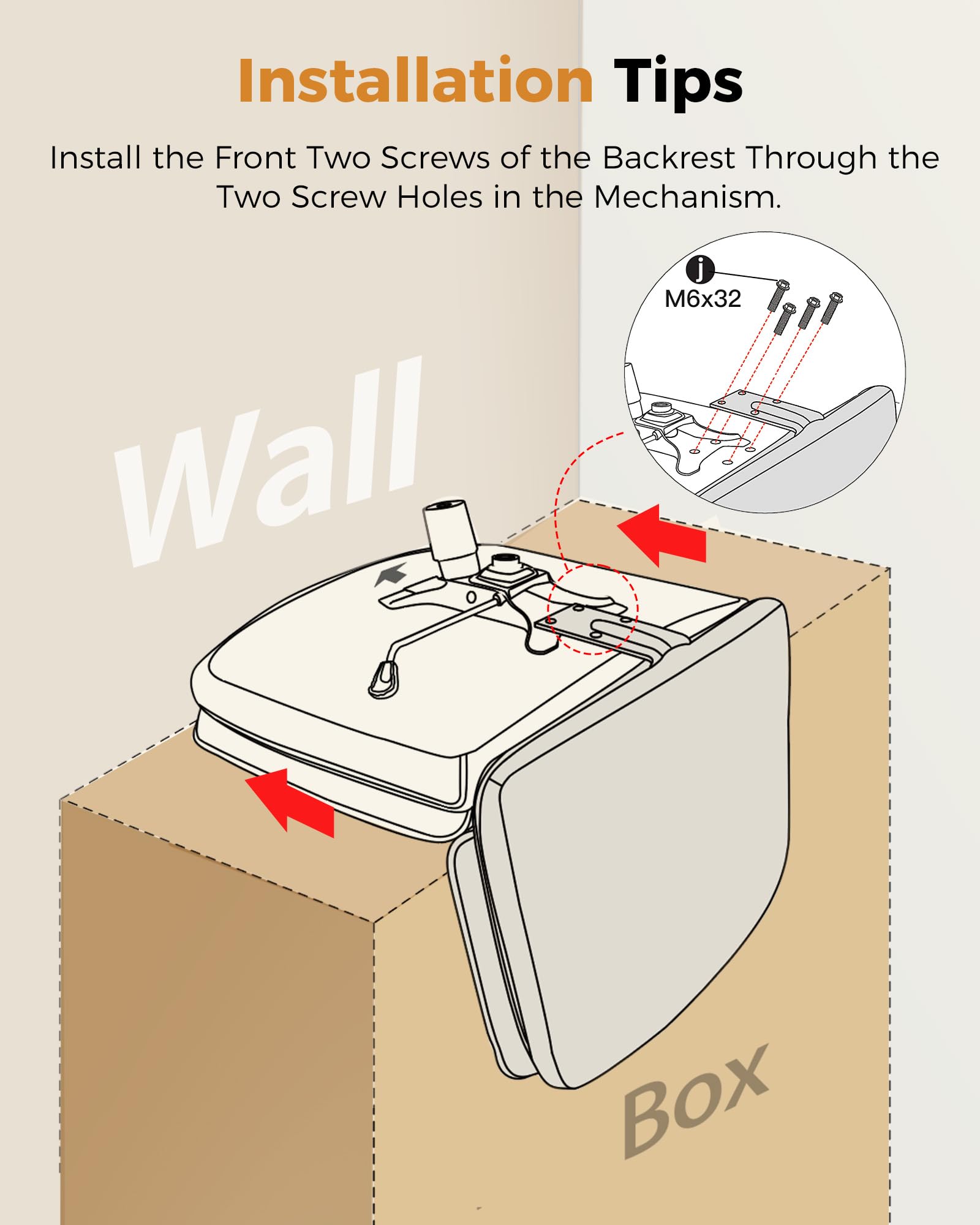 Installation Tips

Install the Front Two Screws of the Backrest Through the Two Screw Holes in the Mechanism.

j
M6x32

Wall

Box