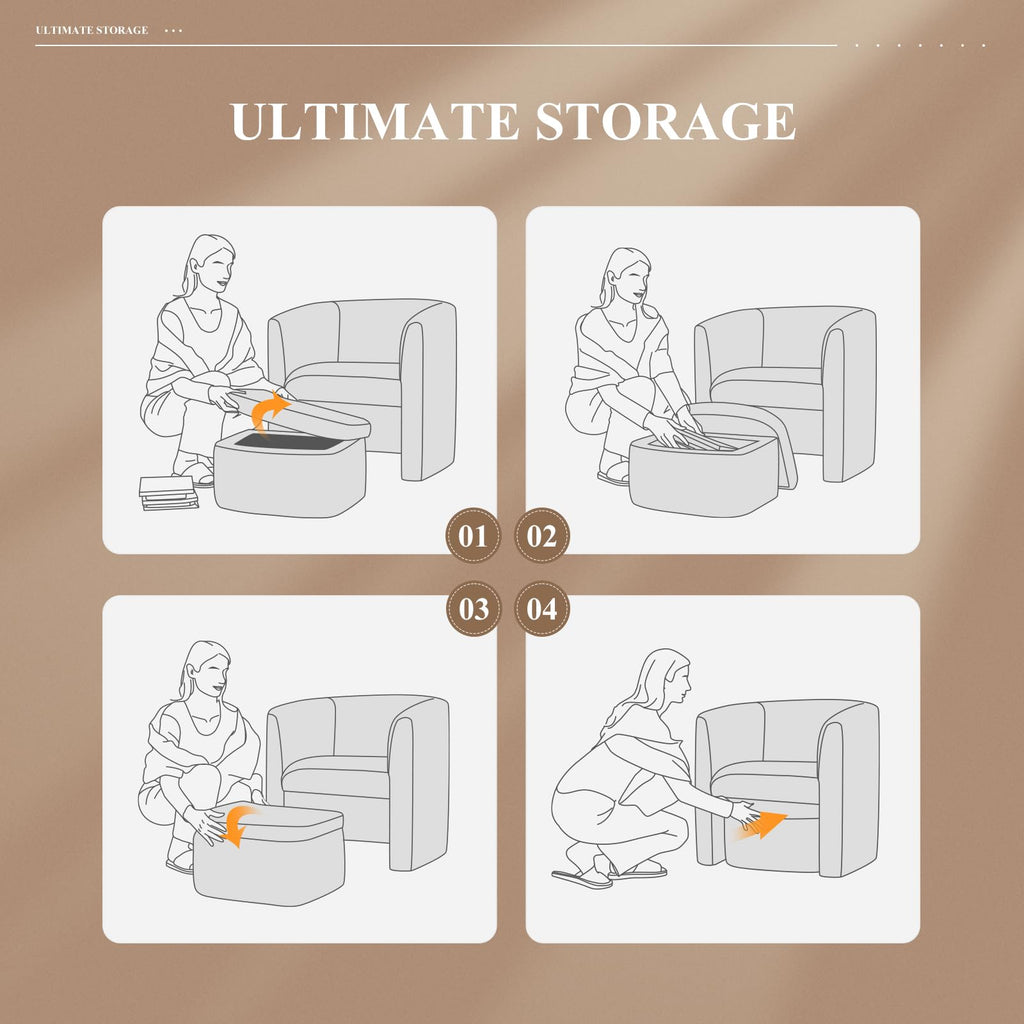 ULTIMATE STORAGE

ULTIMATE STORAGE

01

02

03

04