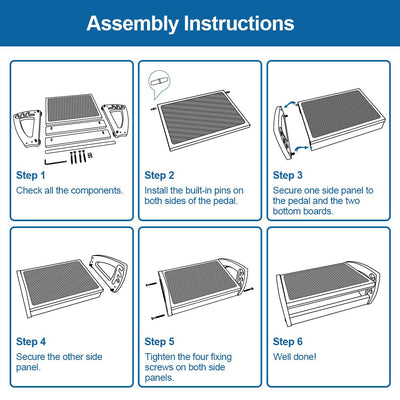 Assembly Instructions

Step 1
Check all the components.

Step 2
Install the built-in pins on both sides of the pedal.

Step 3
Secure one side panel to the pedal and the two bottom boards.

Step 4
Secure the other side panel.

Step 5
Tighten the four fixing screws on both side panels.

Step 6
Well done!