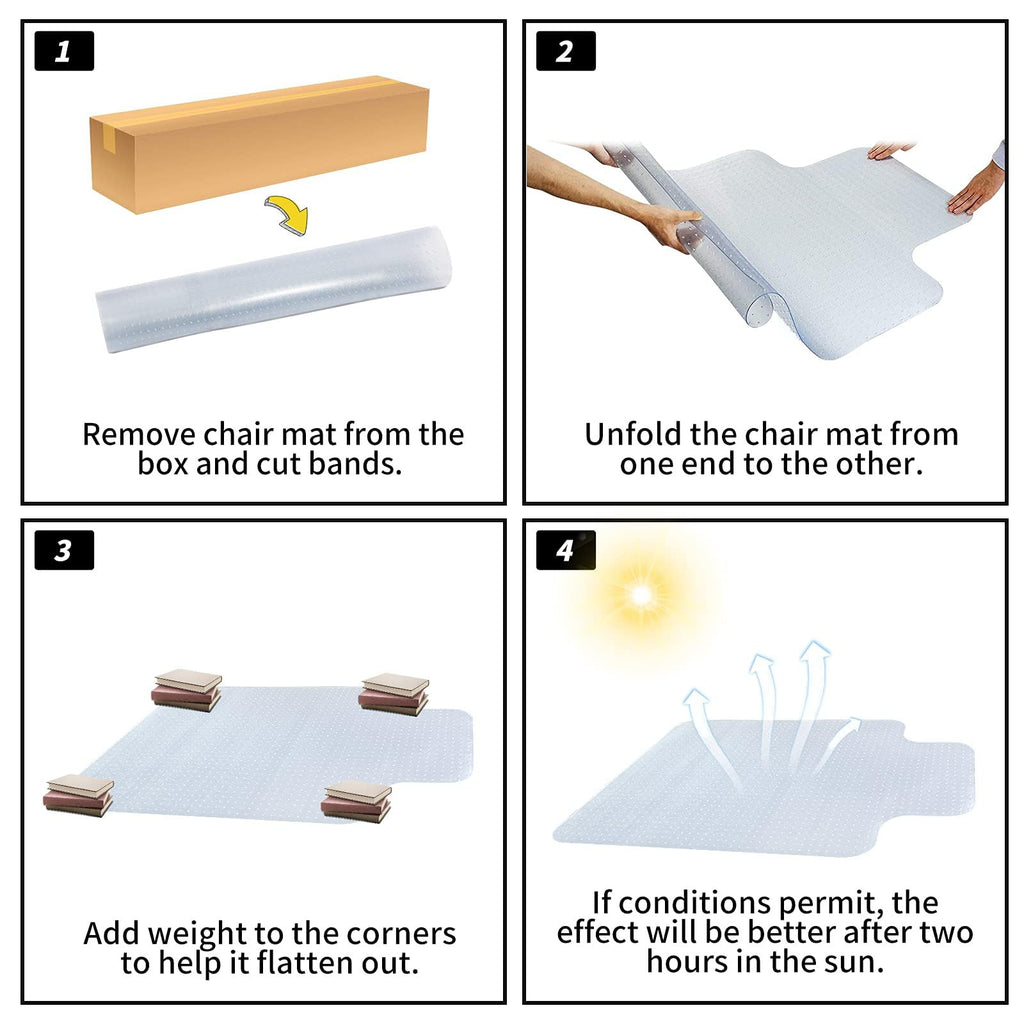 1

Remove chair mat from the box and cut bands.

2

Unfold the chair mat from one end to the other.

3

Add weight to the corners to help it flatten out.

4

If conditions permit, the effect will be better after two hours in the sun.